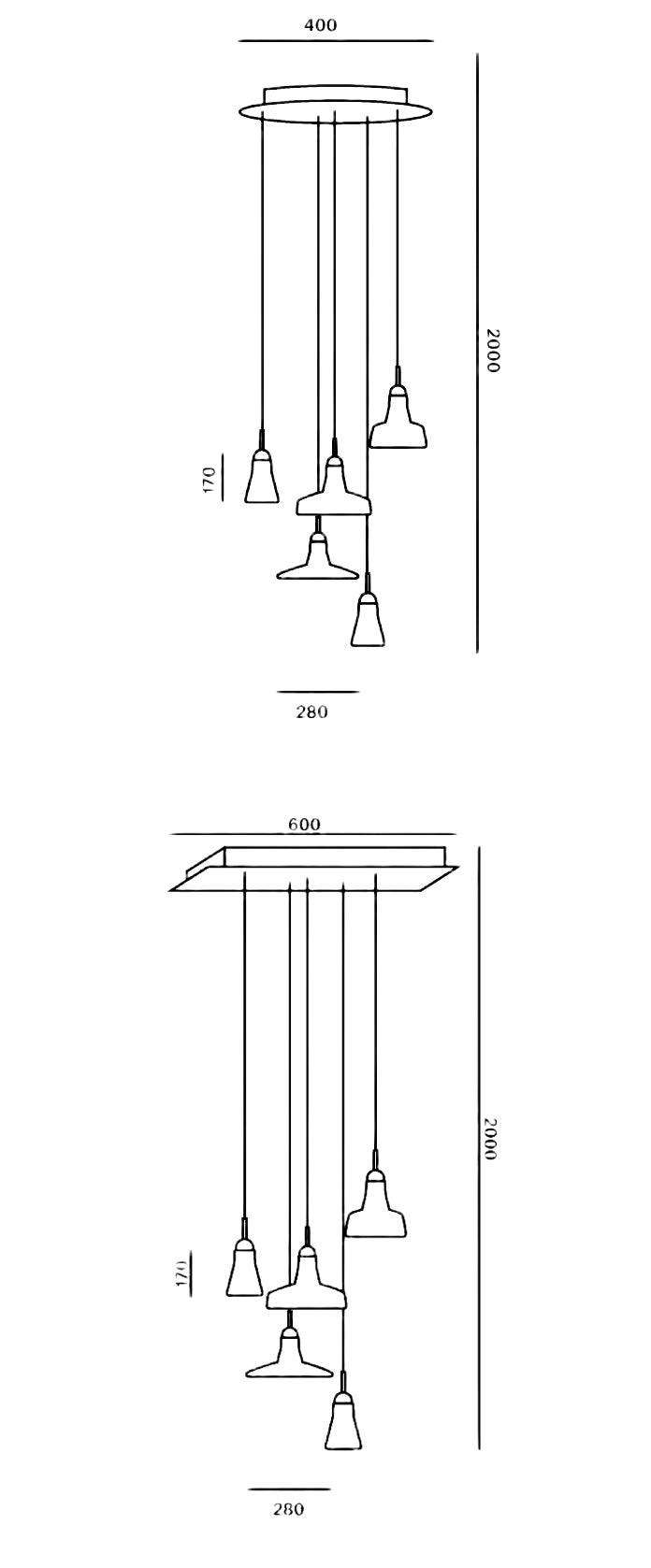 400

2000

170

280

600

2000

170

280